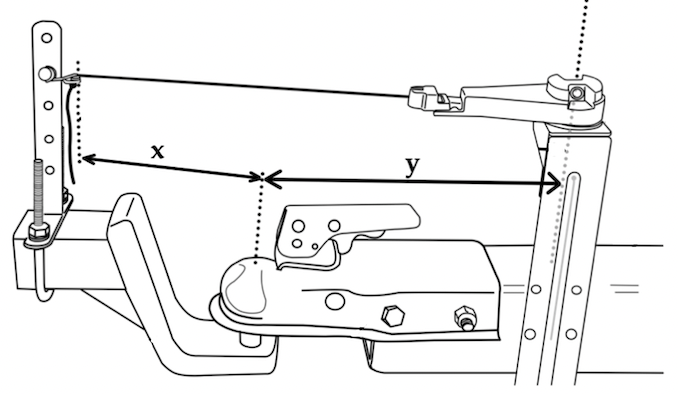 x

y